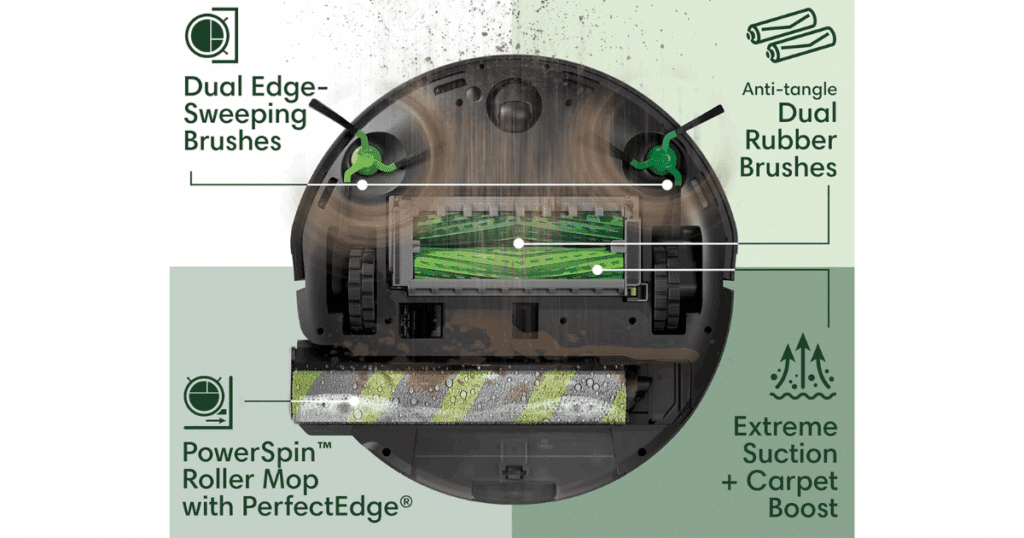 Dual Edge-Sweeping Brushes

Anti-tangle
Dual Rubber Brushes

PowerSpin™ Roller Mop with PerfectEdge®

Extreme Suction + Carpet Boost