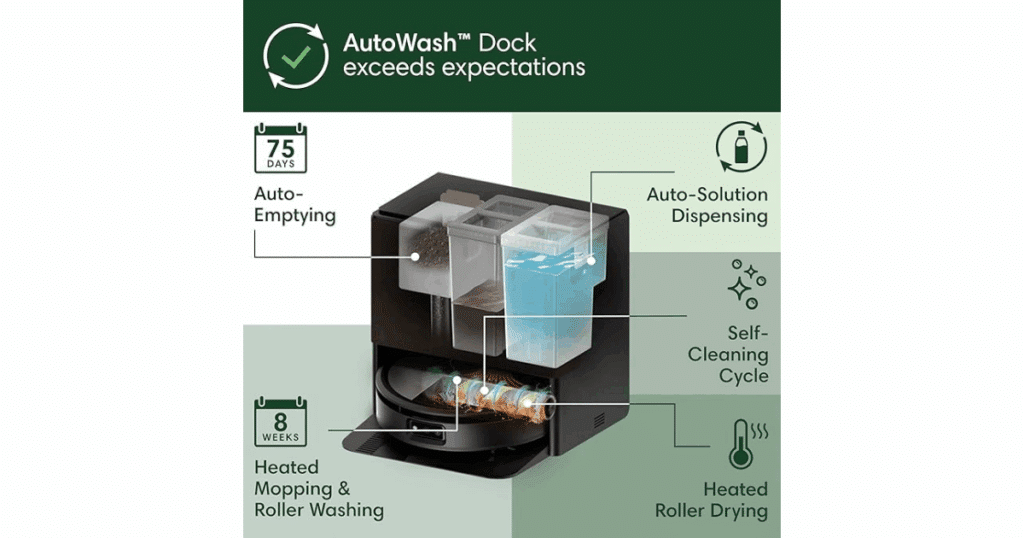 AutoWash™ Dock exceeds expectations

75 DAYS

Auto-Emptying

Auto-Solution Dispensing

Self-Cleaning Cycle

8 WEEKS

Heated Mopping & Roller Washing

Heated Roller Drying